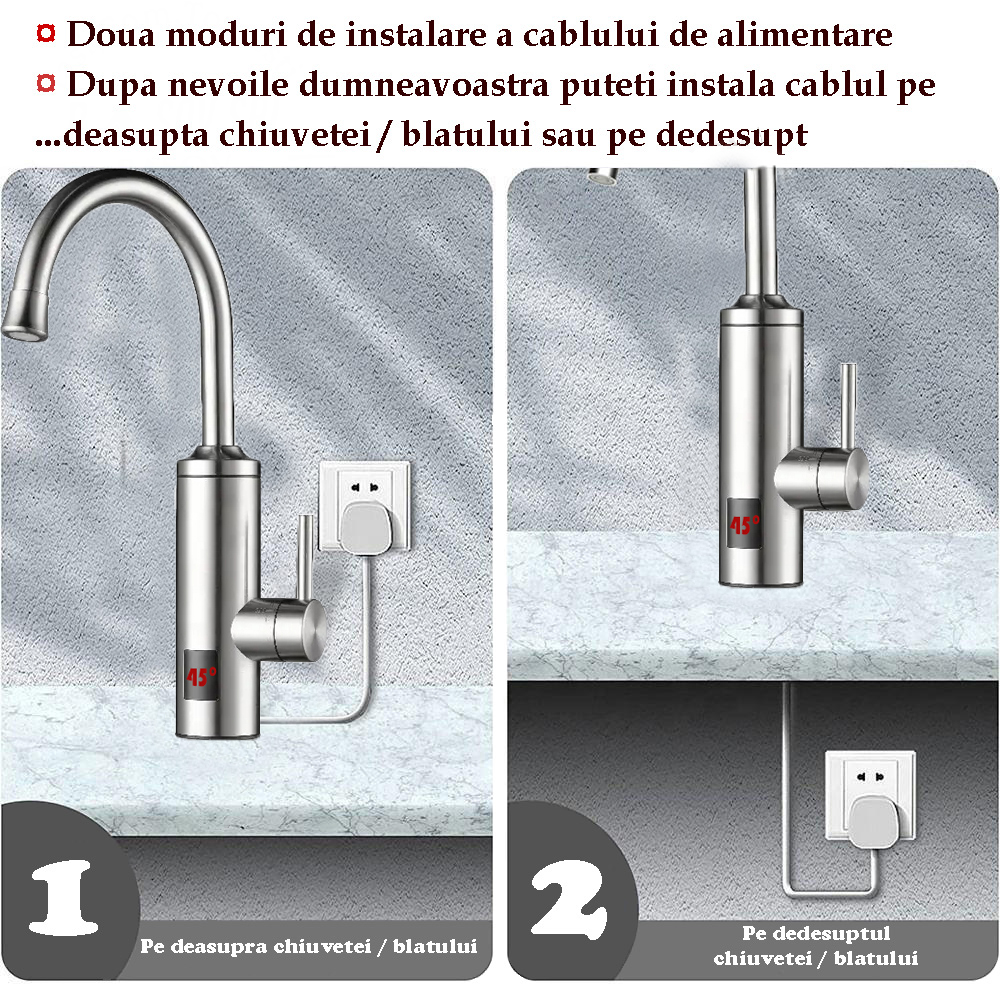 ¤ Doua moduri de instalare a cablului de alimentare
¤ Dupa nevoile dumneavoastra puteti instala cablul pe ...deasupta chiuvetei / blatului sau pe dedesupt

45°

1

Pe deasupra chiuvetei / blatului

45°

2

Pe dedesuptul chiuvetei / blatului