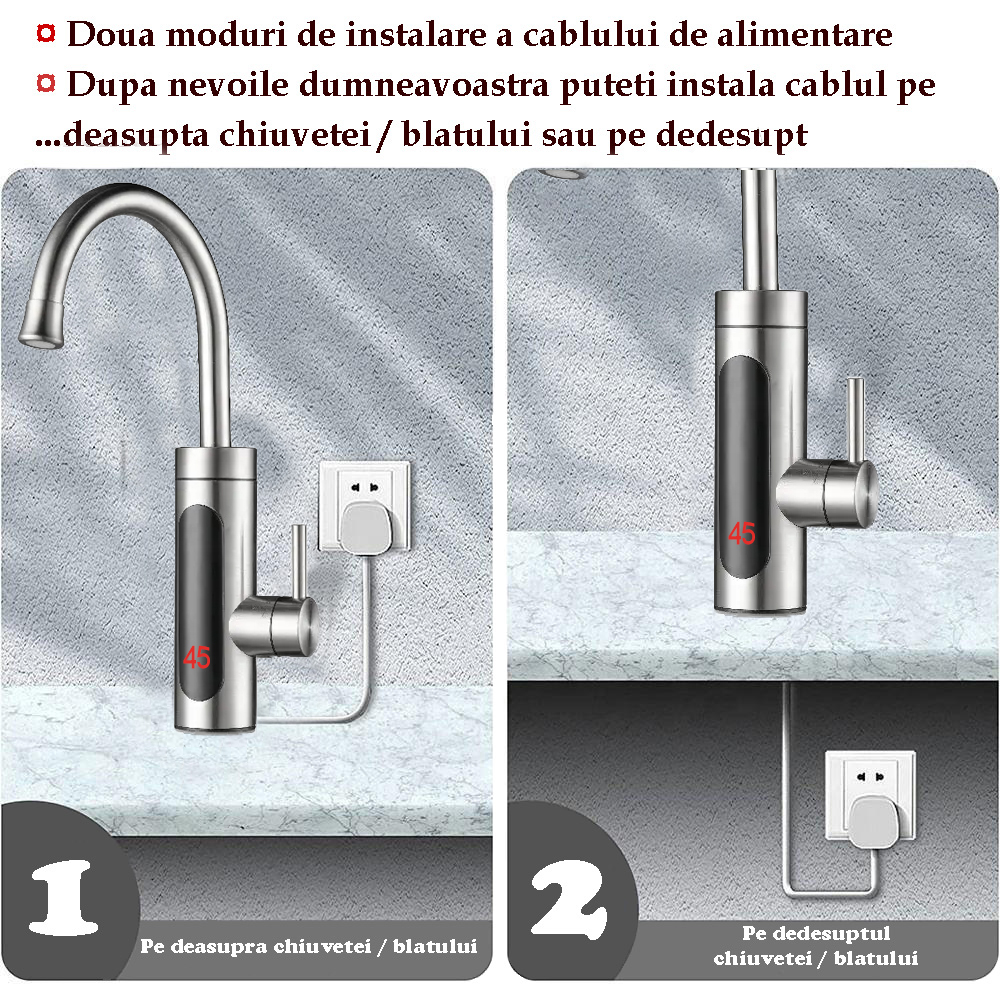 ¤ Doua moduri de instalare a cablului de alimentare
¤ Dupa nevoile dumneavoastra puteti instala cablul pe ...deasupta chiuvetei / blatului sau pe dedesupt

45

1

Pe deasupra chiuvetei / blatului

45

2

Pe dedesuptul chiuvetei / blatului