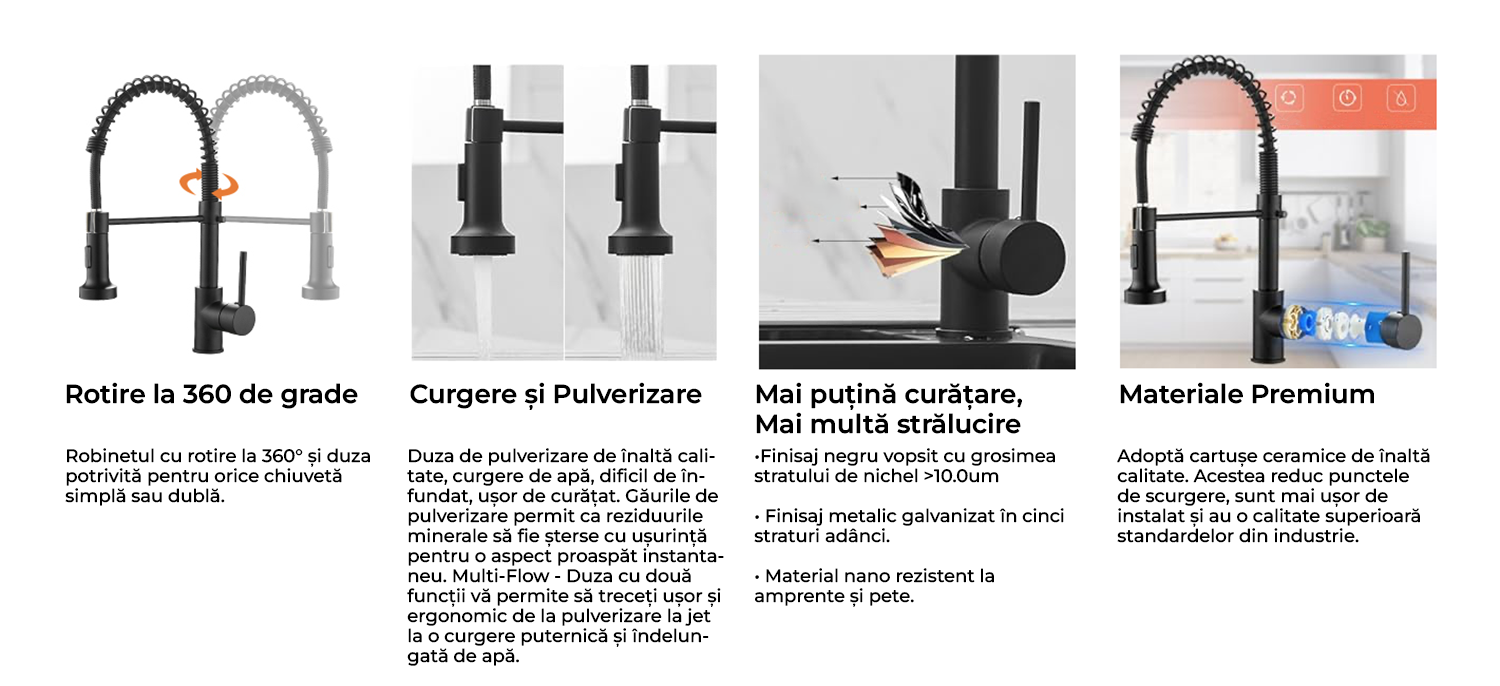 Rotire la 360 de grade

Robinetul cu rotire la 360° și duza potrivită pentru orice chiuvetă simplă sau dublă.

Curgere și Pulverizare

Duza de pulverizare de înaltă calitate, curgere de apă, dificil de înfundat, ușor de curățat. Găurile de pulverizare permit ca reziduurile minerale să fie șterse cu ușurință pentru o aspect proaspăt instantaneu. Multi-Flow - Duza cu două funcții vă permite să treceți ușor și ergonomic de la pulverizare la jet la o curgere puternică și îndelungată de apă.

Mai puțină curățare, Mai multă strălucire

•Finisaj negru vopsit cu grosimea stratului de nichel >10.0um

• Finisaj metalic galvanizat în cinci straturi adânci.

• Material nano rezistent la amprente și pete.

Materiale Premium

Adoptă cartușe ceramice de înaltă calitate. Acestea reduc punctele de scurgere, sunt mai ușor de instalat și au o calitate superioară standardelor din industrie.