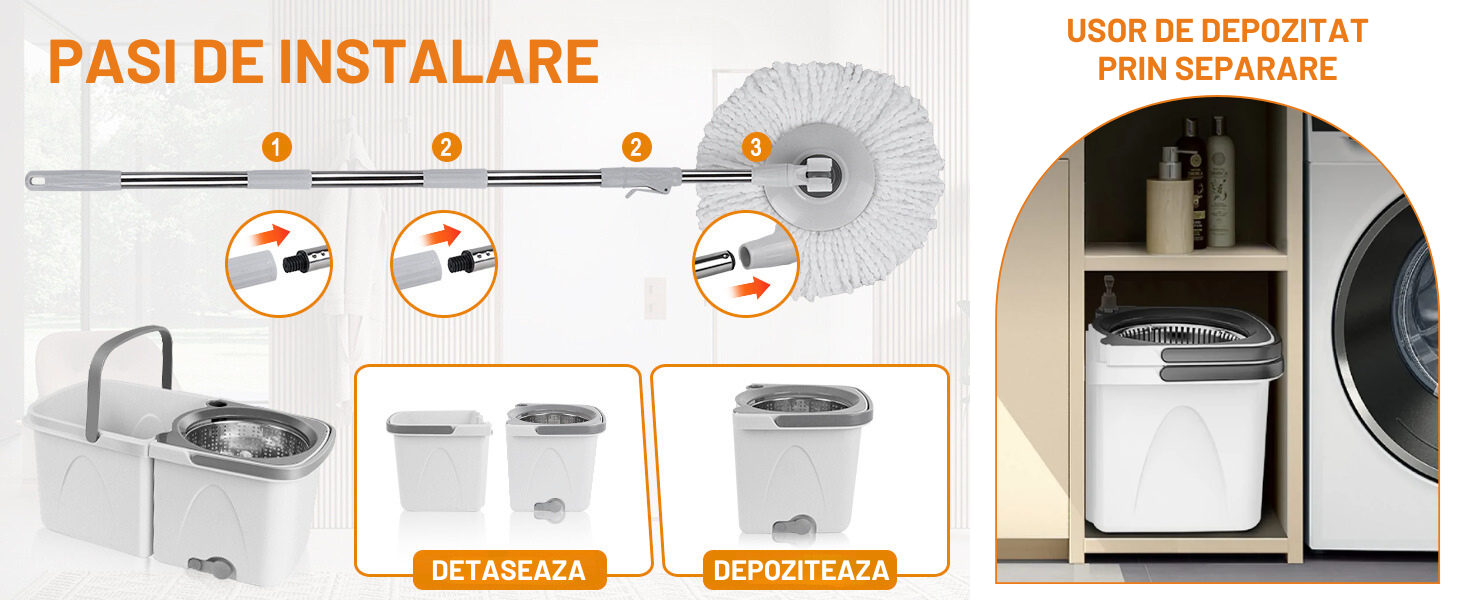 PASI DE INSTALARE

1

2

2

3

DETASEAZA

DEPOZITEAZA

USOR DE DEPOZITAT PRIN SEPARARE