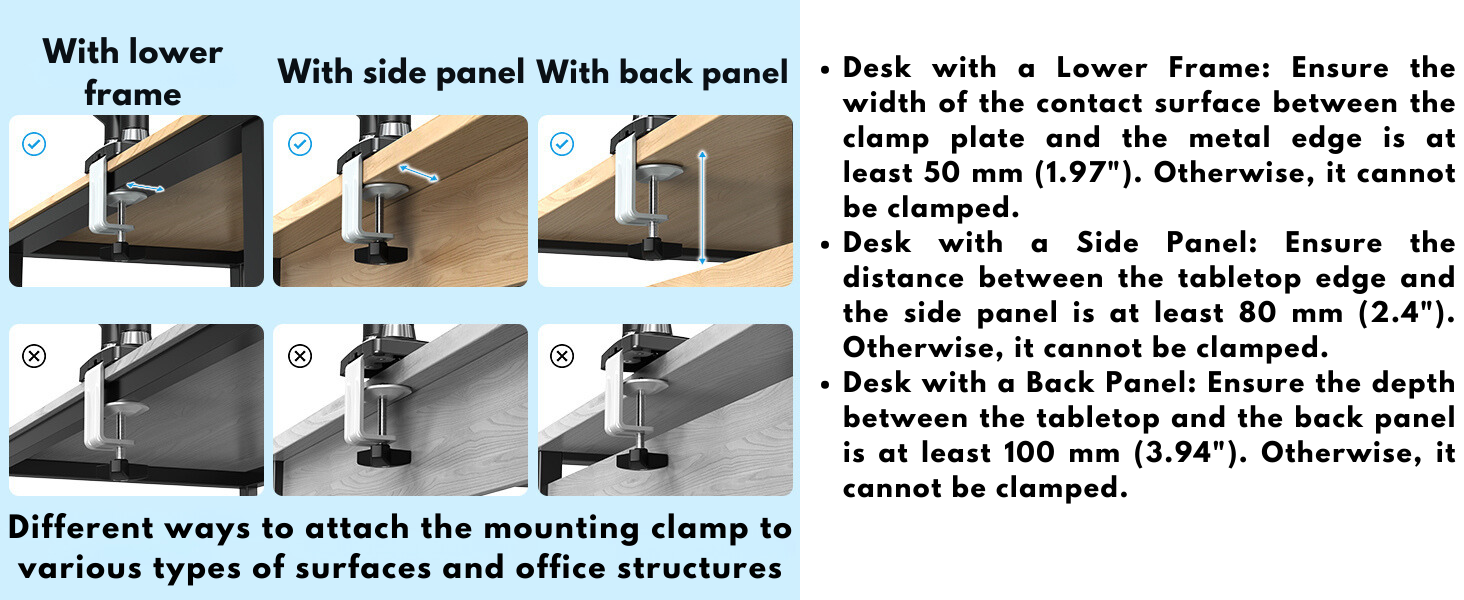 With lower frame

With side panel

With back panel

Different ways to attach the mounting clamp to various types of surfaces and office structures

• Desk with a Lower Frame: Ensure the width of the contact surface between the clamp plate and the metal edge is at least 50 mm (1.97"). Otherwise, it cannot be clamped.
• Desk with a Side Panel: Ensure the distance between the tabletop edge and the side panel is at least 80 mm (2.4"). Otherwise, it cannot be clamped.
• Desk with a Back Panel: Ensure the depth between the tabletop and the back panel is at least 100 mm (3.94"). Otherwise, it cannot be clamped.