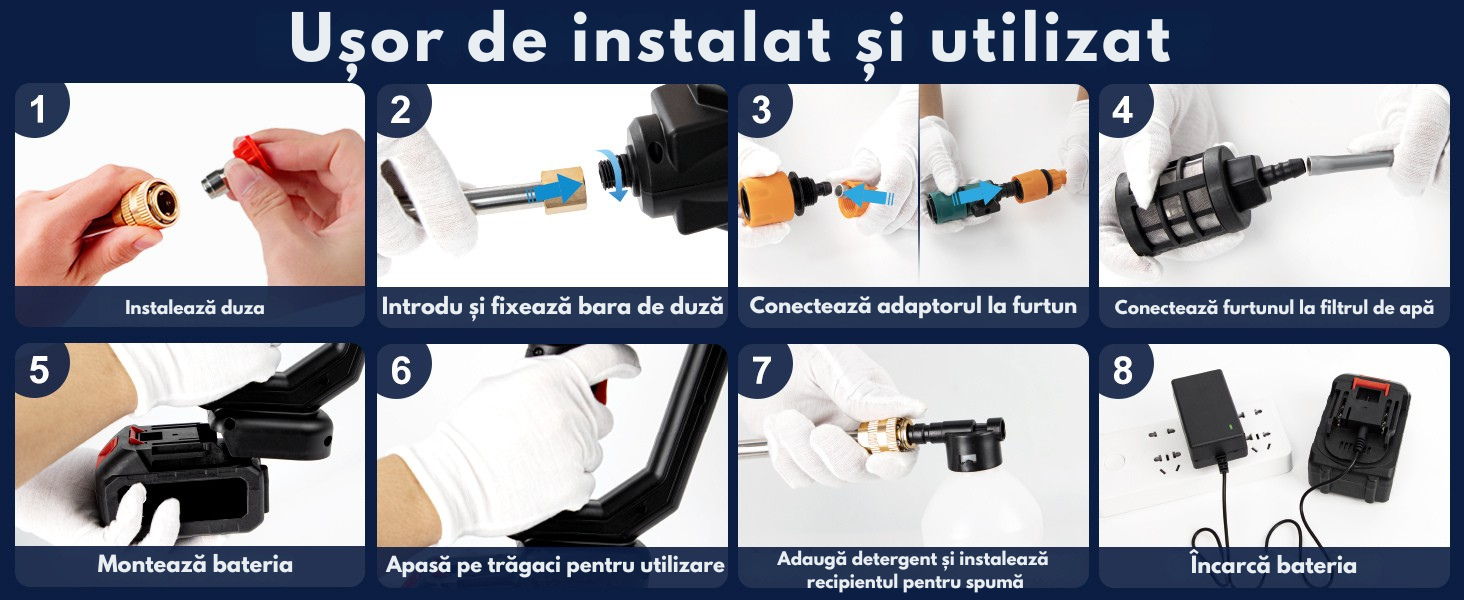 Ușor de instalat și utilizat

1
Instalează duza

2
Introdu și fixează bara de duză

3
Conectează adaptorul la furtun

4
Conectează furtunul la filtrul de apă

5
Montează bateria

6
Apasă pe trăgaci pentru utilizare

7
Adaugă detergent și instalează recipientul pentru spumă

8
Încarcă bateria