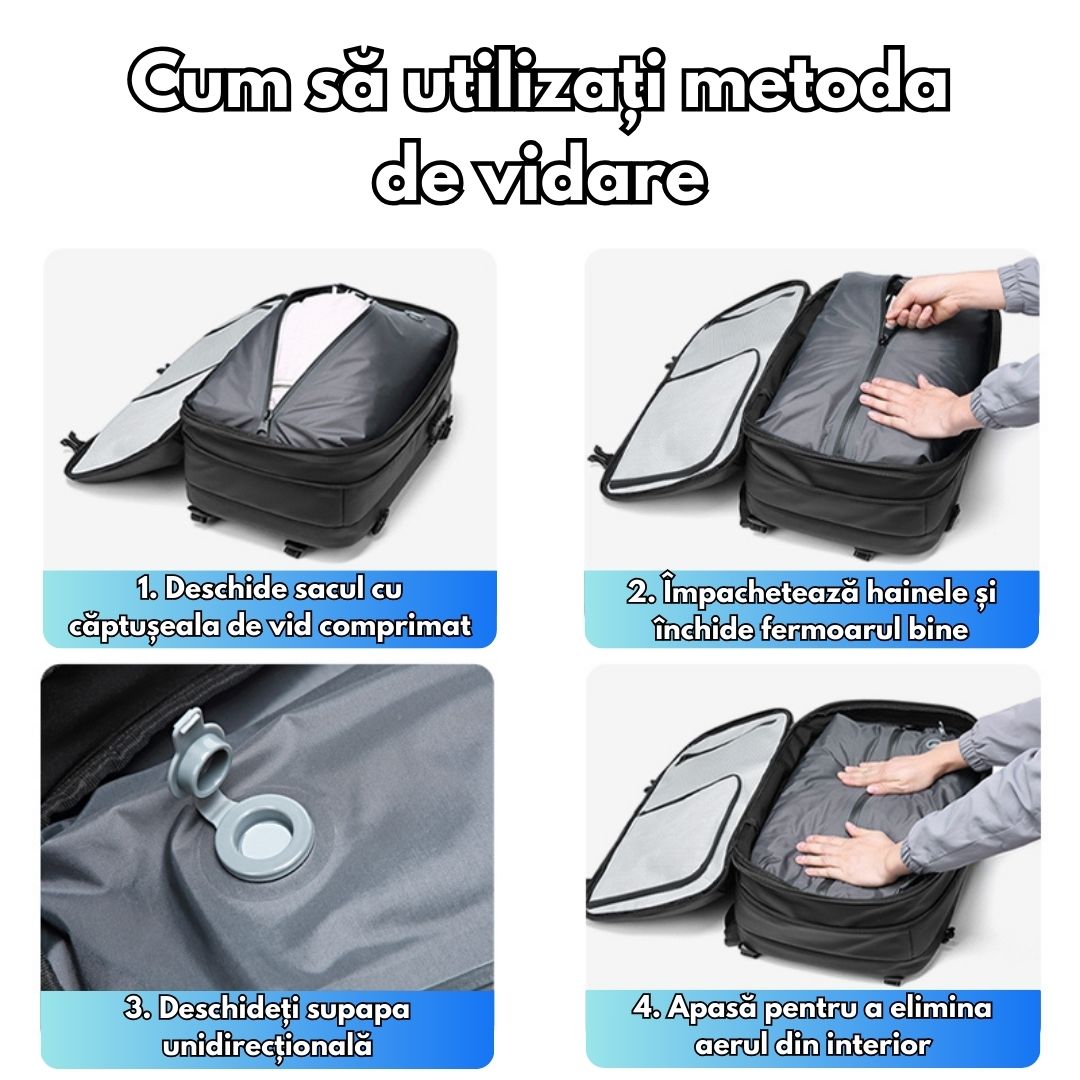 Cum să utilizați metoda de vidare

1. Deschide sacul cu căptușeala de vid comprimat

2. Împachetează hainele și închide fermoarul bine

3. Deschideți supapa unidirecțională

4. Apasă pentru a elimina aerul din interior