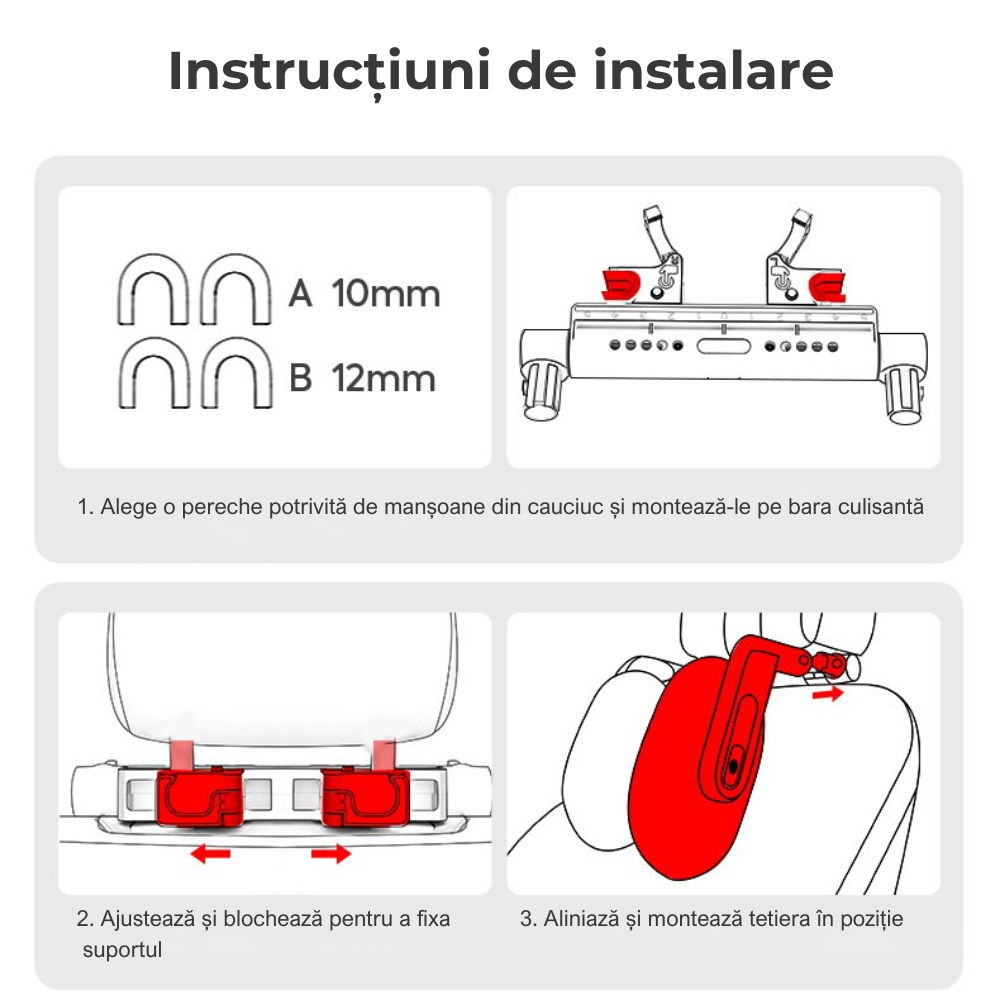 Instrucțiuni de instalare

A 10mm
B 12mm

1. Alege o pereche potrivită de manșoane din cauciuc și montează-le pe bara culisantă

2. Ajustează și blochează pentru a fixa suportul

3. Aliniază și montează tetiera în poziție