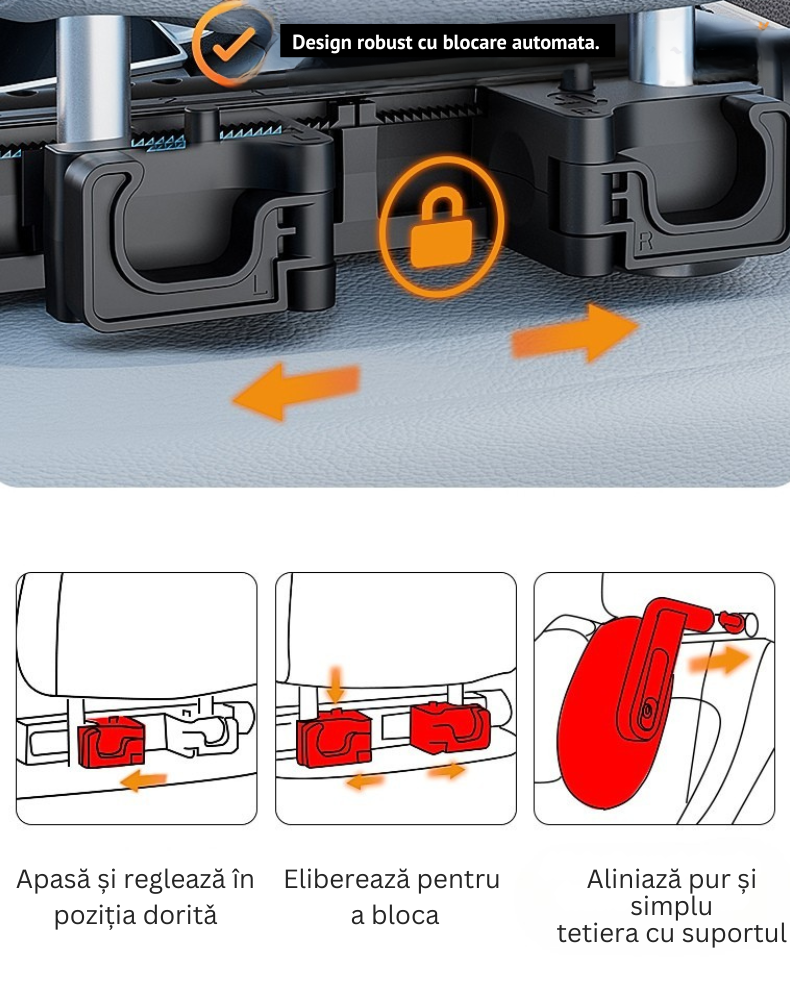 Design robust cu blocare automata.

L

R

Apasă și reglează în poziția dorită

Eliberează pentru a bloca

Aliniază pur și simplu tetiera cu suportul