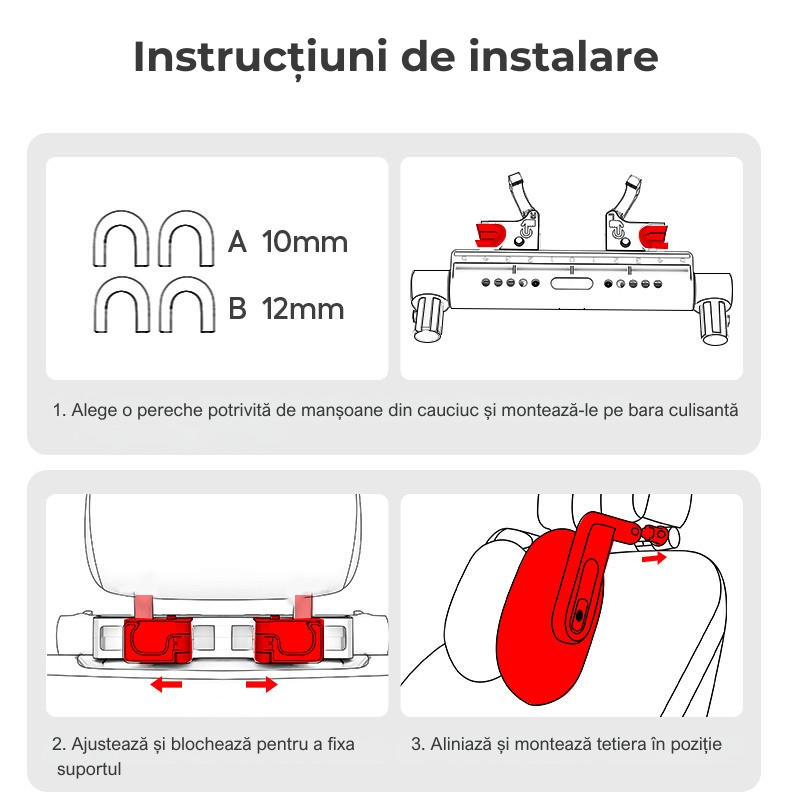 Instrucțiuni de instalare

A 10mm

B 12mm

1. Alege o pereche potrivită de manșoane din cauciuc și montează-le pe bara culisantă

2. Ajustează și blochează pentru a fixa suportul

3. Aliniază și montează tetiera în poziție