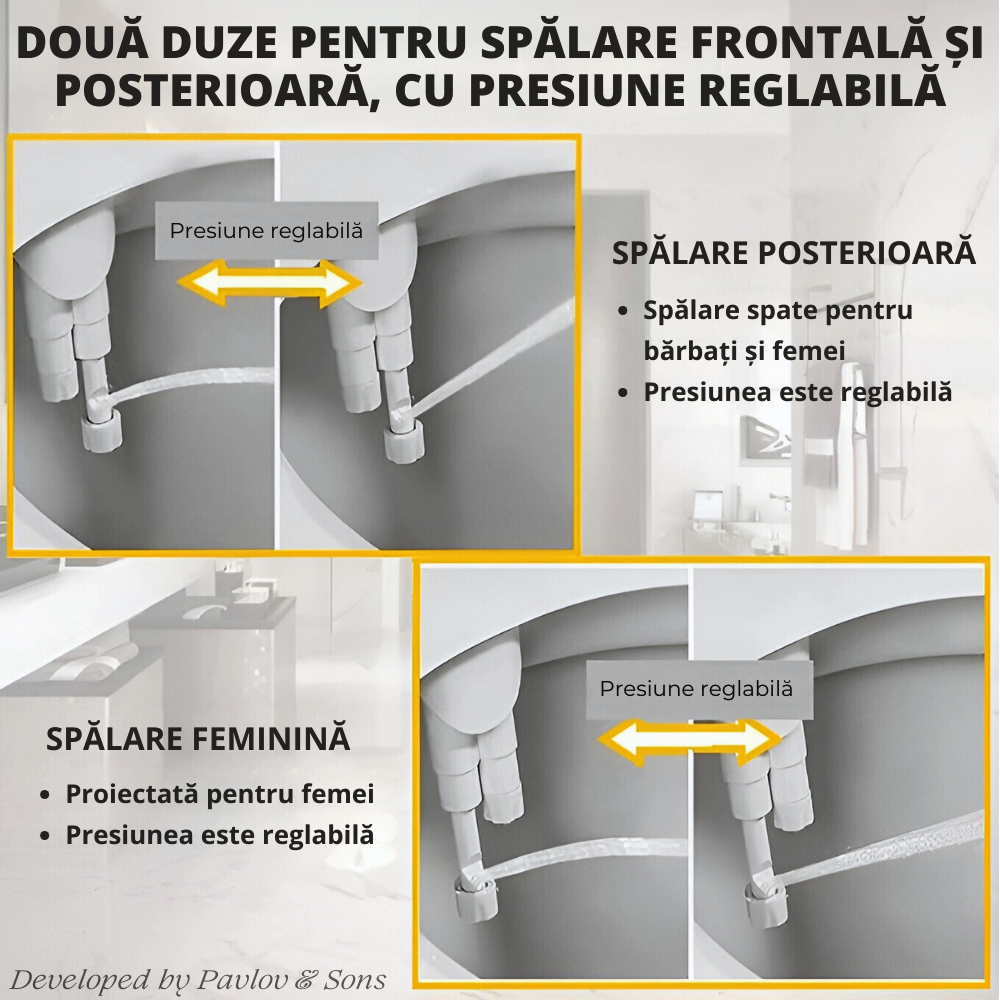 DOUĂ DUZE PENTRU SPĂLARE FRONTALĂ ȘI POSTERIOARĂ, CU PRESIUNE REGLABILĂ

Presiune reglabilă

SPĂLARE POSTERIOARĂ

• Spălare spate pentru bărbați și femei
• Presiunea este reglabilă

Presiune reglabilă

SPĂLARE FEMININĂ

• Proiectată pentru femei
• Presiunea este reglabilă

Developed by Pavlov & Sons